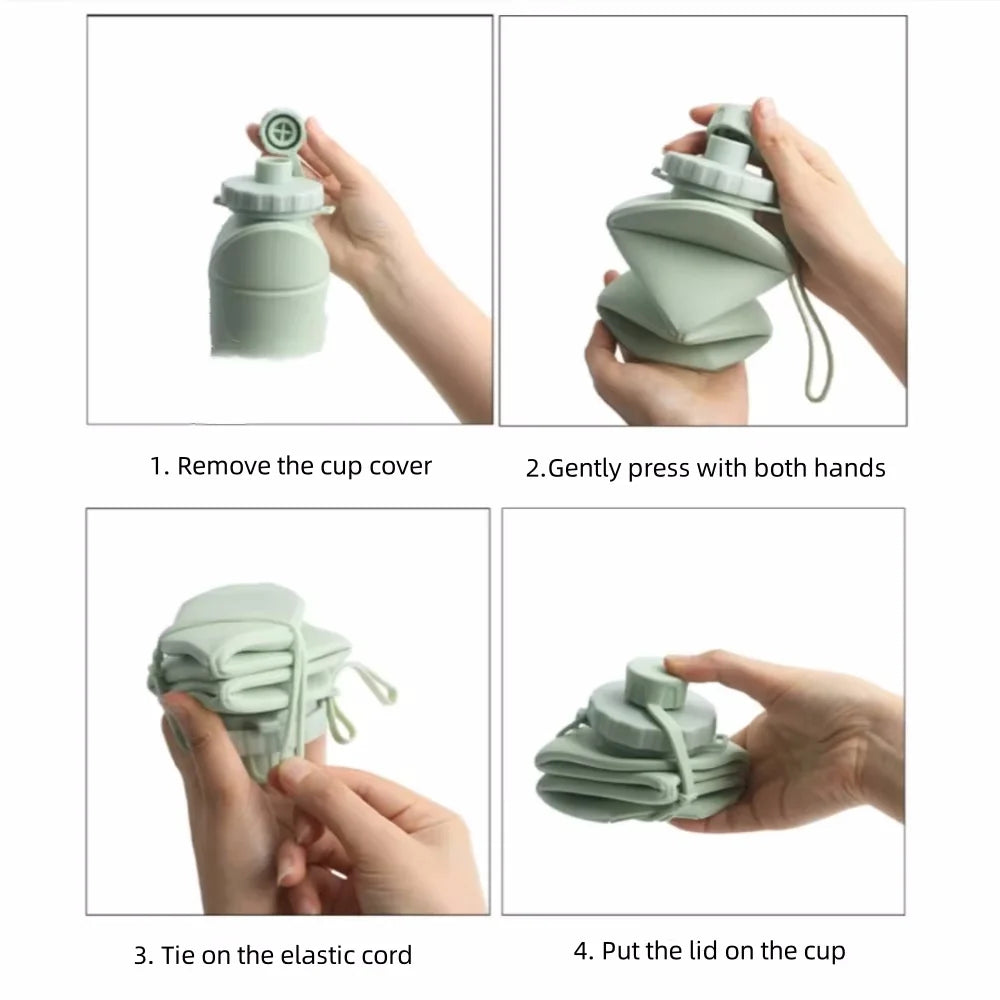 1. Remove the cup cover

2.Gently press with both hands

3. Tie on the elastic cord

4. Put the lid on the cup